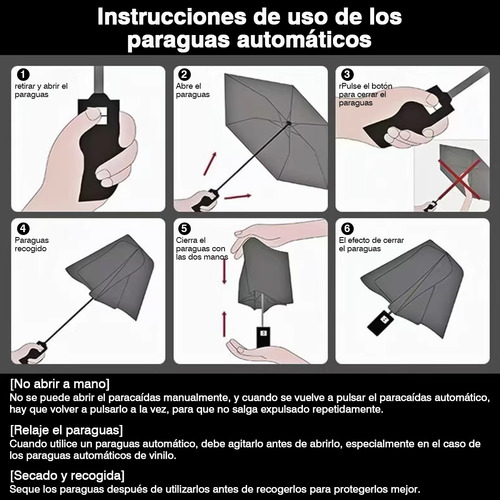 Instrucciones de uso de los paraguas automáticos

1
retirar y abrir el paraguas

2
Abre el paraguas

3
rPulse el botón para cerrar el paraguas

4
Paraguas recogido

5
Cierra el paraguas con las dos manos

6
El efecto de cerrar el paraguas

[No abrir a mano]
No se puede abrir el paracaídas manualmente, y cuando se vuelve a pulsar el paracaídas automático, hay que volver a pulsarlo a la vez, para que no salga expulsado repetidamente.

[Relaje el paraguas]
Cuando utilice un paraguas automático, debe agitarlo antes de abrirlo, especialmente en el caso de los paraguas automáticos de vinilo.

[Secado y recogida]
Seque los paraguas después de utilizarlos antes de recogerlos para protegerlos mejor.