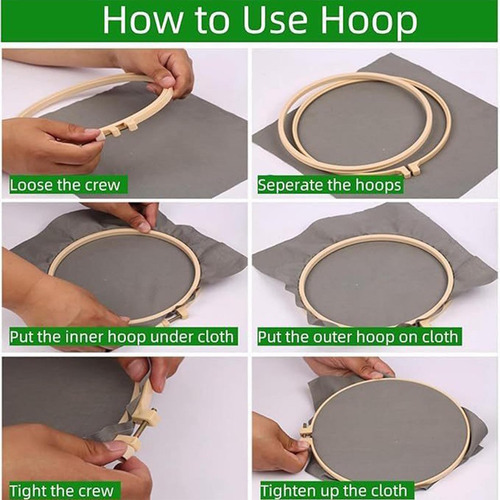 How to Use Hoop

Loose the crew

Seperate the hoops

Put the inner hoop under cloth

Put the outer hoop on cloth

Tight the crew

Tighten up the cloth