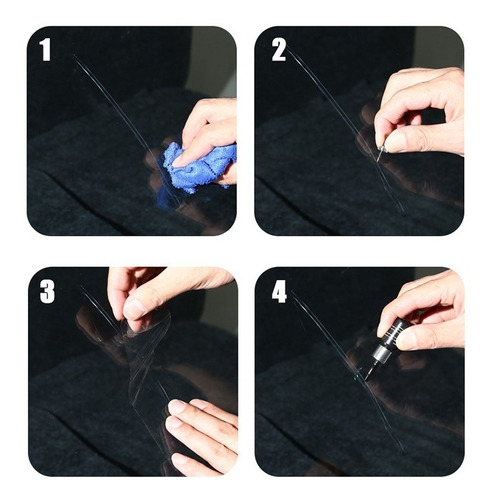 1

2

3

4