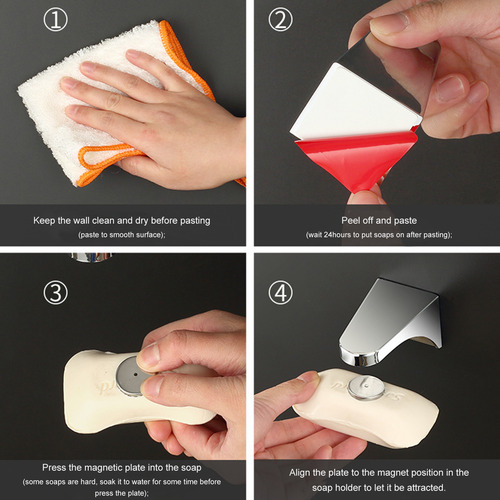 ①

Keep the wall clean and dry before pasting
(paste to smooth surface);

②

Peel off and paste
(wait 24hours to put soaps on after pasting);

③

Press the magnetic plate into the soap
(some soaps are hard, soak it to water for some time before press the plate);

④

Align the plate to the magnet position in the soap holder to let it be attracted.