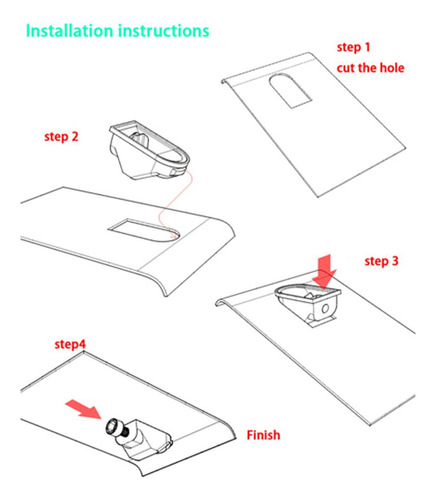 Installation instructions

step 1
cut the hole

step 2

step 3

step4

Finish