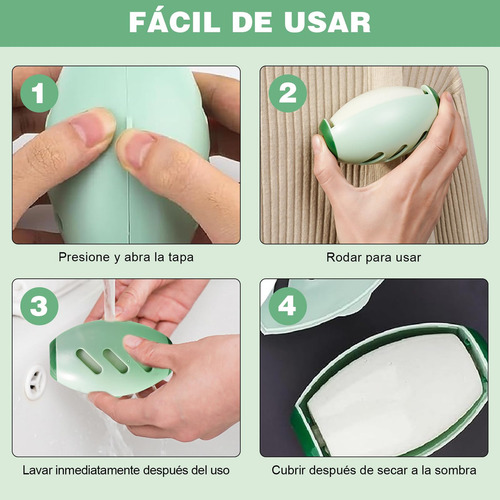 FÁCIL DE USAR

1

Presione y abra la tapa

2

Rodar para usar

3

Lavar inmediatamente después del uso

4

Cubrir después de secar a la sombra