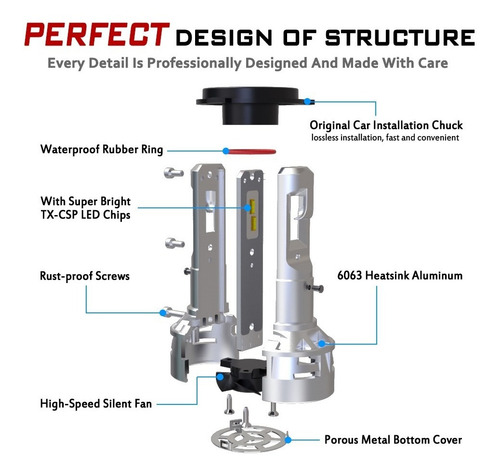 PERFECT DESIGN OF STRUCTURE

Every Detail Is Professionally Designed And Made With Care

Original Car Installation Chuck
lossless installation, fast and convenient

Waterproof Rubber Ring

With Super Bright TX-CSP LED Chips

Rust-proof Screws

6063 Heatsink Aluminum

High-Speed Silent Fan

Porous Metal Bottom Cover