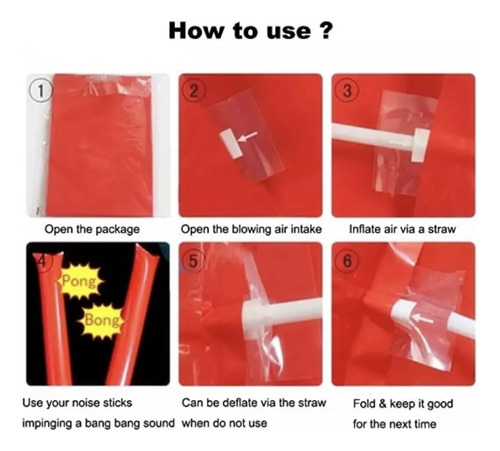 How to use ?

1
Open the package

2
Open the blowing air intake

3
Inflate air via a straw

4
Pong
Bong
Use your noise sticks impinging a bang bang sound

5
Can be deflate via the straw when do not use

6
Fold & keep it good for the next time