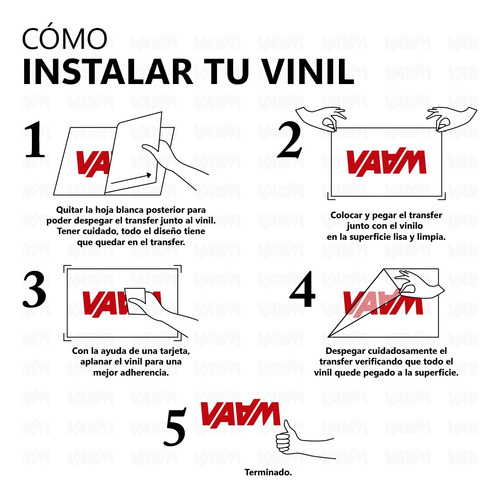 CÓMO
INSTALAR TU VINIL

1

VAAM

Quitar la hoja blanca posterior para poder despegar el transfer junto al vinil. Tener cuidado, todo el diseño tiene que quedar en el transfer.

2

VAAM

Colocar y pegar el transfer junto con el vinilo en la superficie lisa y limpia.

3

VAAM

Con la ayuda de una tarjeta, aplanar el vinil para una mejor adherencia.

4

VAAM

Despegar cuidadosamente el transfer verificando que todo el vinil quede pegado a la superficie.

5

VAAM

Terminado.