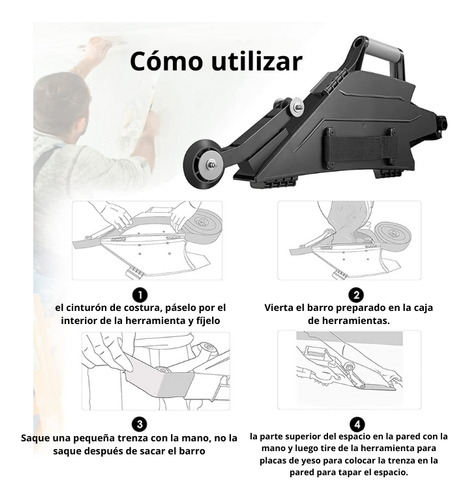 Cómo utilizar

1
el cinturón de costura, páselo por el interior de la herramienta y fíjelo

2
Vierta el barro preparado en la caja de herramientas.

3
Saque una pequeña trenza con la mano, no la saque después de sacar el barro

4
la parte superior del espacio en la pared con la mano y luego tire de la herramienta para placas de yeso para colocar la trenza en la pared para tapar el espacio.