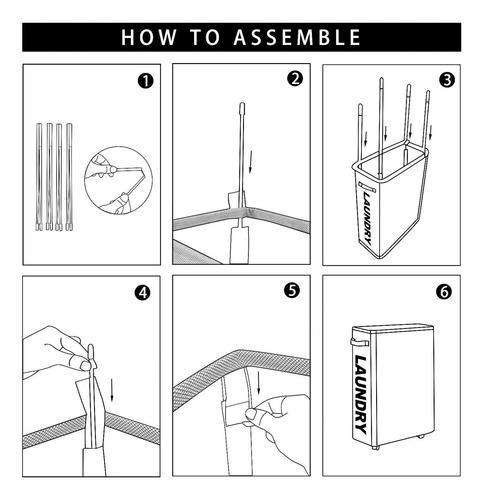 HOW TO ASSEMBLE

1

2

3

LAUNDRY

4

5

6

LAUNDRY