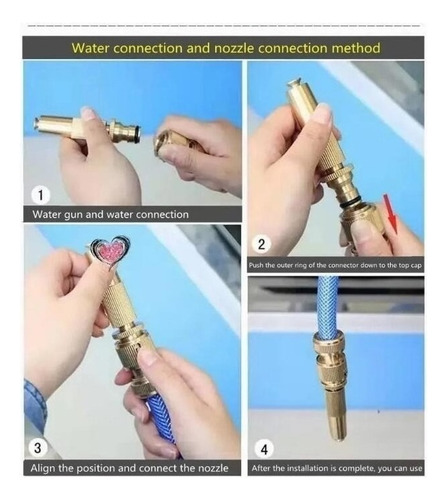 Water connection and nozzle connection method

1
Water gun and water connection

2
Push the outer ring of the connector down to the top cap

3
Align the position and connect the nozzle

4
After the installation is complete, you can use