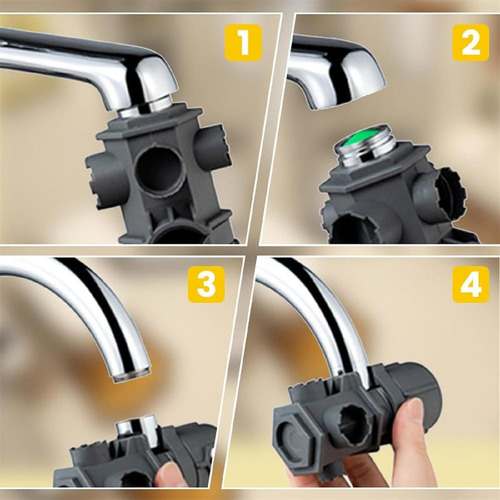 1

2

3

4