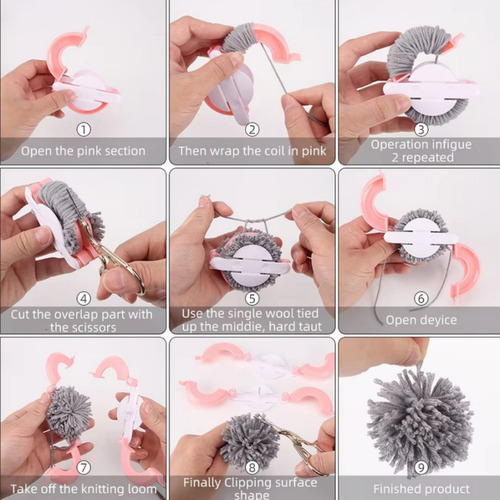 ①
Open the pink section

②
Then wrap the coil in pink

③
Operation infigue 2 repeated

④
Cut the overlap part with the scissors

⑤
Use the single wool tied up the middie, hard taut

⑥
Open deyice

⑦
Take off the knitting loom

⑧
Finally Clipping surface shape

⑨
Finished product