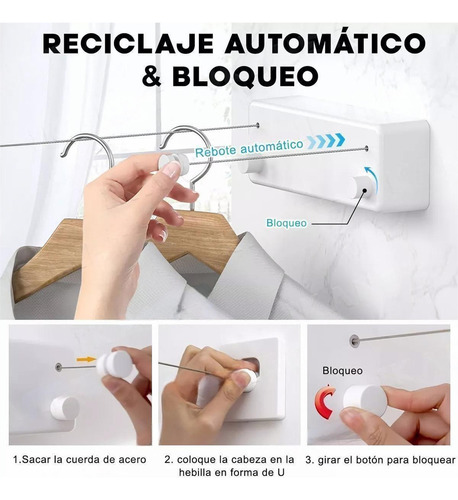 RECICLAJE AUTOMÁTICO & BLOQUEO

Rebote automático

Bloqueo

Bloqueo

1.Sacar la cuerda de acero

2. coloque la cabeza en la hebilla en forma de U

3. girar el botón para bloquear