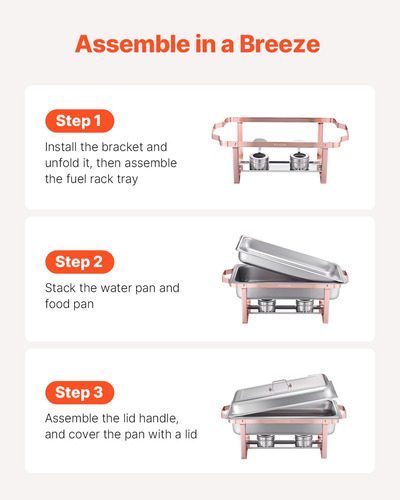 Assemble in a Breeze

Step 1

Install the bracket and unfold it, then assemble the fuel rack tray

Step 2

Stack the water pan and food pan

Step 3

Assemble the lid handle, and cover the pan with a lid