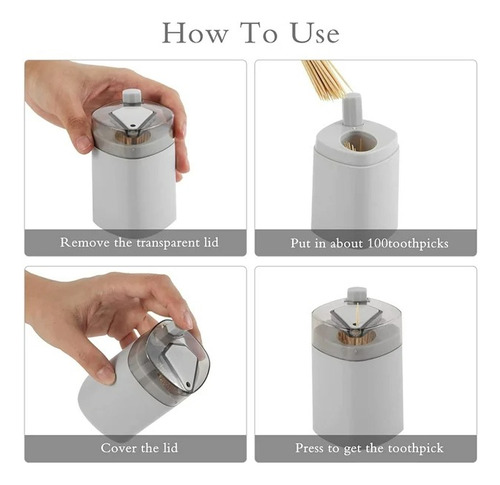 How To Use

Remove the transparent lid

Put in about 100toothpicks

Cover the lid

Press to get the toothpick