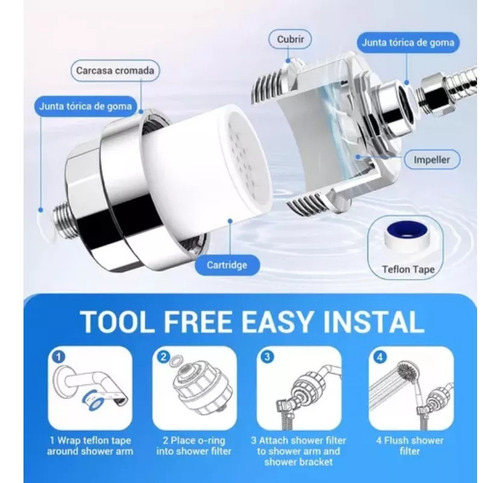 Cubrir

Junta tórica de goma

Carcasa cromada

Junta tórica de goma

Impeller

Cartridge

Teflon Tape

TOOL FREE EASY INSTAL

1

2

3

4

1 Wrap teflon tape around shower arm

2 Place o-ring into shower filter

3 Attach shower filter to shower arm and shower bracket

4 Flush shower filter