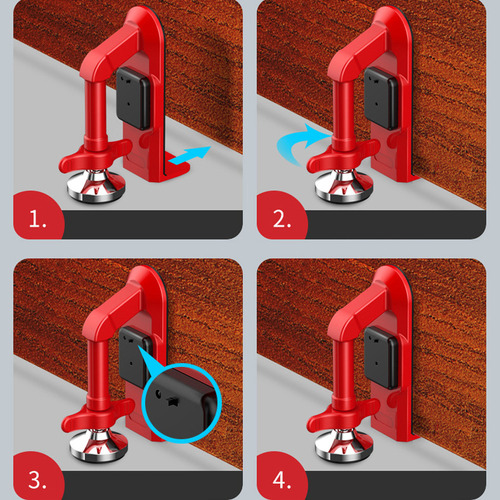 1.

2.

3.

4.