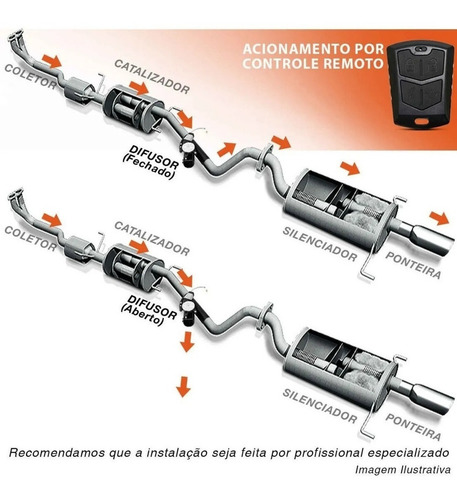 ACIONAMENTO POR CONTROLE REMOTO

COLETOR

CATALIZADOR

DIFUSOR (Fechado)

SILENCIADOR

PONTEIRA

COLETOR

CATALIZADOR

DIFUSOR (Aberto)

SILENCIADOR

PONTEIRA

Recomendamos que a instalação seja feita por profissional especializado

Imagem Ilustrativa