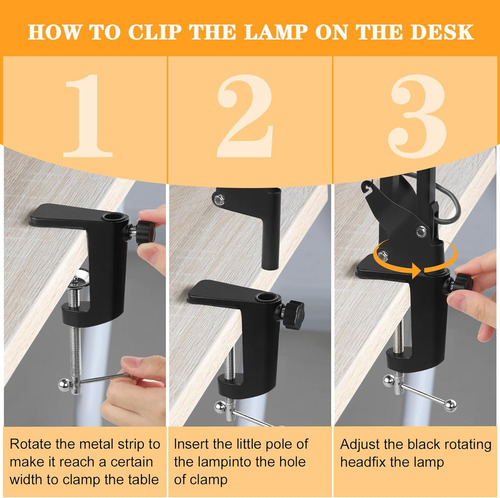 HOW TO CLIP THE LAMP ON THE DESK

1

2

3

Rotate the metal strip to make it reach a certain width to clamp the table

Insert the little pole of the lampinto the hole of clamp

Adjust the black rotating headfix the lamp