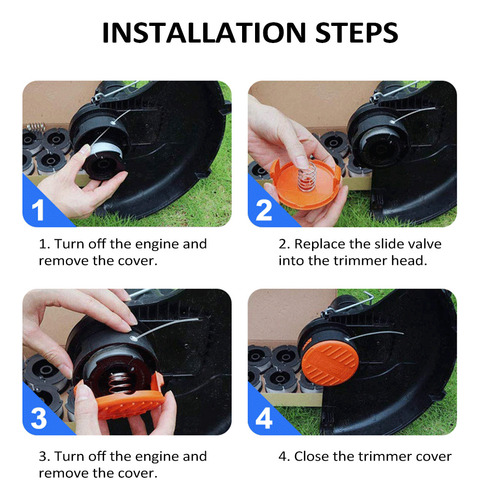 INSTALLATION STEPS

1

1. Turn off the engine and remove the cover.

2

2. Replace the slide valve into the trimmer head.

3

3. Turn off the engine and remove the cover.

4

4. Close the trimmer cover