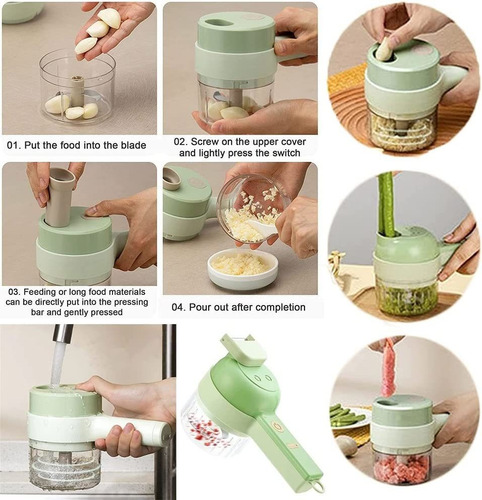 01. Put the food into the blade

02. Screw on the upper cover and lightly press the switch

03. Feeding or long food materials can be directly put into the pressing bar and gently pressed

04. Pour out after completion