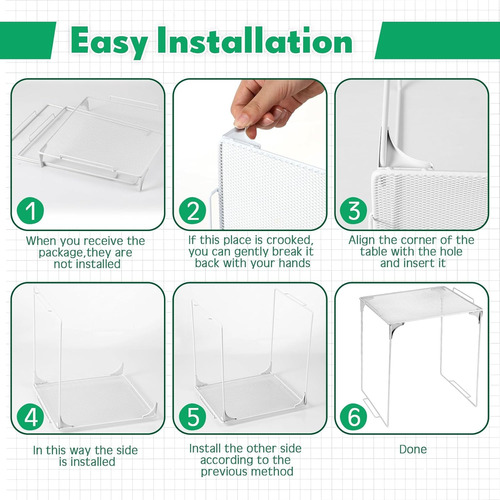 Easy Installation

1
When you receive the package,they are not installed

2
If this place is crooked, you can gently break it back with your hands

3
Align the corner of the table with the hole and insert it

4
In this way the side is installed

5
Install the other side according to the previous method

6
Done