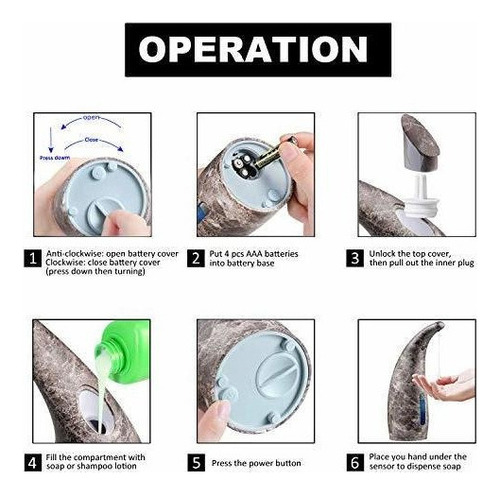 OPERATION

open
Close
Press down

1 Anti-clockwise: open battery cover
Clockwise: close battery cover
(press down then turning)

2 Put 4 pcs AAA batteries into battery base

3 Unlock the top cover, then pull out the inner plug

4 Fill the compartment with soap or shampoo lotion

5 Press the power button

6 Place you hand under the sensor to dispense soap