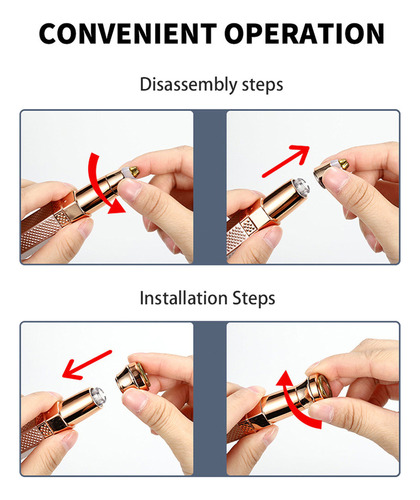 CONVENIENT OPERATION

Disassembly steps

Installation Steps