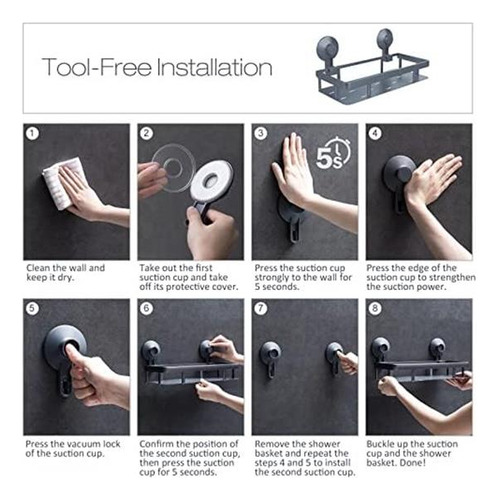 Tool-Free Installation

1

Clean the wall and keep it dry.

2

Take out the first suction cup and take off its protective cover.

3

5s

Press the suction cup strongly to the wall for 5 seconds.

4

Press the edge of the suction cup to strengthen the suction power.

5

Press the vacuum lock of the suction cup.

6

Confirm the position of the second suction cup, then press the suction cup for 5 seconds.

7

Remove the shower basket and repeat the steps 4 and 5 to install the second suction cup.

8

Buckle up the suction cup and the shower basket. Done!