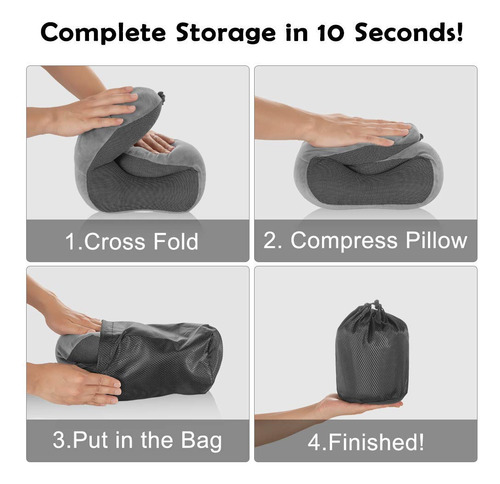 Complete Storage in 10 Seconds!

1.Cross Fold

2. Compress Pillow

3.Put in the Bag

4.Finished!