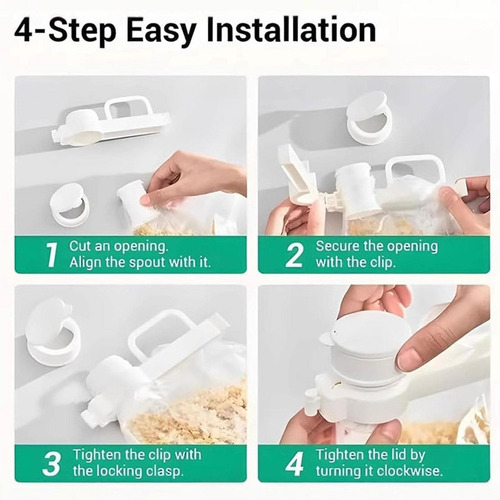 4-Step Easy Installation

1 Cut an opening. Align the spout with it.

2 Secure the opening with the clip.

3 Tighten the clip with the locking clasp.

4 Tighten the lid by turning it clockwise.