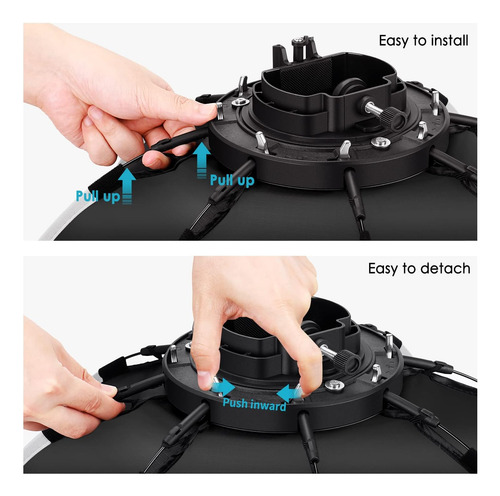 Easy to install

Pull up

Pull up

Easy to detach

Push inward