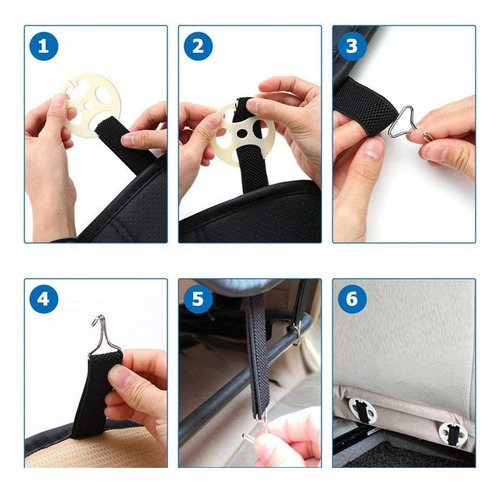 1

2

3

4

5

6