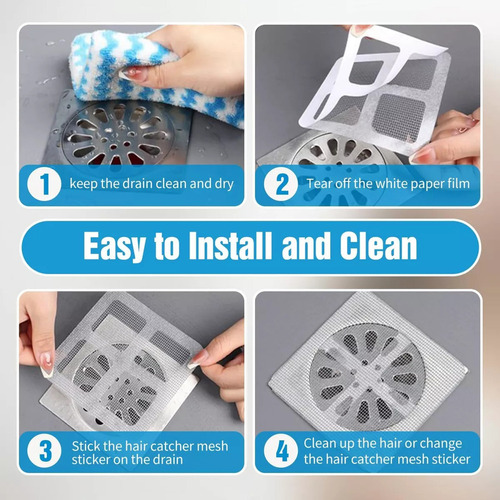 1 keep the drain clean and dry

2 Tear off the white paper film

Easy to Install and Clean

3 Stick the hair catcher mesh sticker on the drain

4 Clean up the hair or change the hair catcher mesh sticker