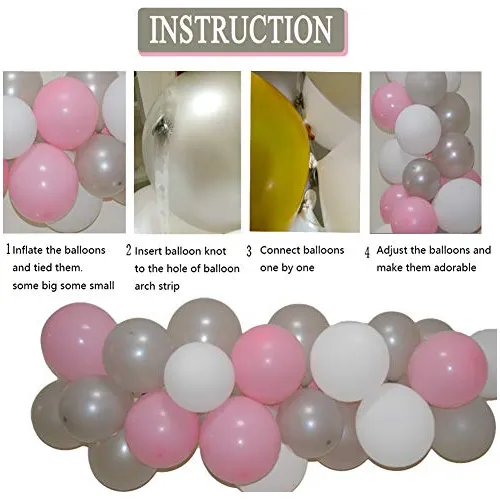 INSTRUCTION

1 Inflate the balloons and tied them. some big some small

2 Insert balloon knot to the hole of balloon arch strip

3 Connect balloons one by one

4 Adjust the balloons and make them adorable