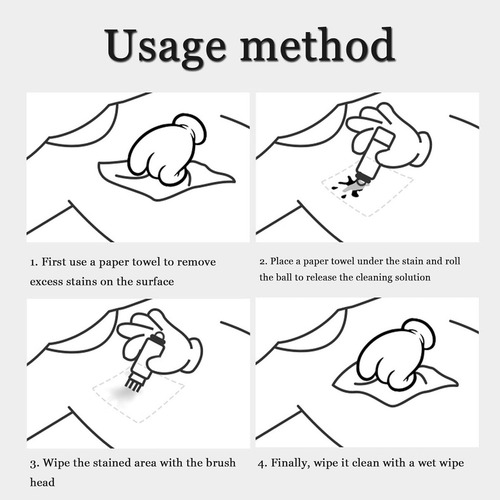 Usage method

1. First use a paper towel to remove excess stains on the surface

2. Place a paper towel under the stain and roll the ball to release the cleaning solution

3. Wipe the stained area with the brush head

4. Finally, wipe it clean with a wet wipe