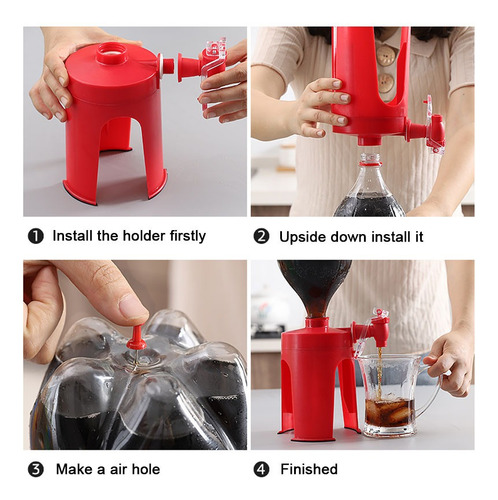 ❶ Install the holder firstly

❷ Upside down install it

❸ Make a air hole

❹ Finished