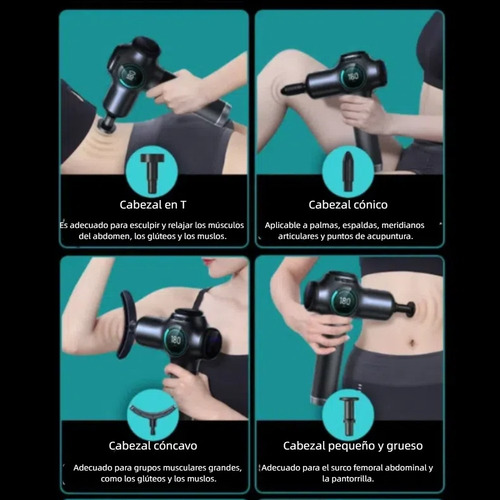 180

Cabezal en T

Es adecuado para esculpir y relajar los músculos del abdomen, los glúteos y los muslos.

180

Cabezal cónico

Aplicable a palmas, espaldas, meridianos articulares y puntos de acupuntura.

180

Cabezal cóncavo

Adecuado para grupos musculares grandes, como los glúteos y los muslos.

180

Cabezal pequeño y grueso

Adecuado para el surco femoral abdominal y la pantorrilla.