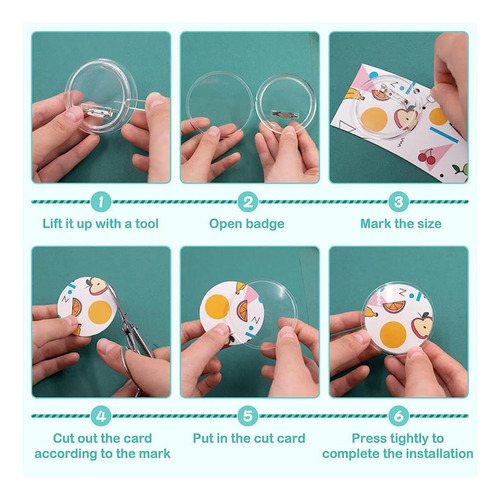 1
Lift it up with a tool

2
Open badge

3
Mark the size

4
Cut out the card according to the mark

5
Put in the cut card

6
Press tightly to complete the installation