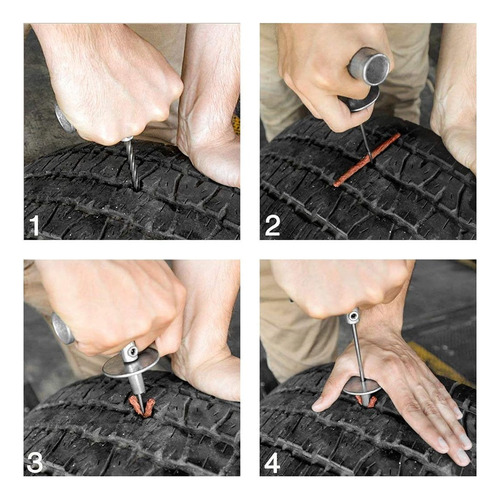 1

2

3

4