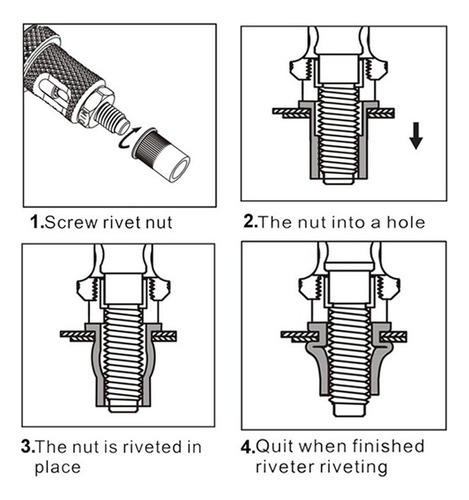 1.Screw rivet nut

2.The nut into a hole

3.The nut is riveted in place

4.Quit when finished riveter riveting