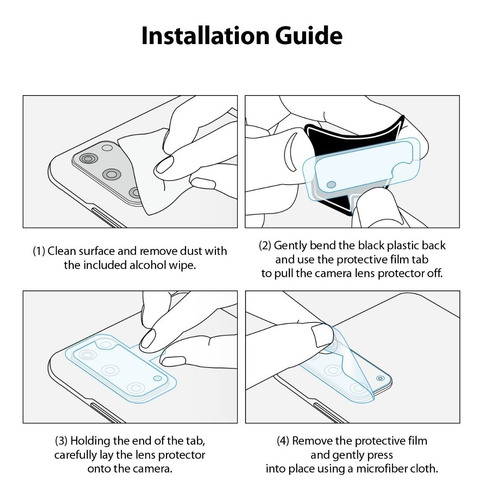 Installation Guide

(1) Clean surface and remove dust with the included alcohol wipe.

(2) Gently bend the black plastic back and use the protective film tab to pull the camera lens protector off.

(3) Holding the end of the tab, carefully lay the lens protector onto the camera.

(4) Remove the protective film and gently press into place using a microfiber cloth.