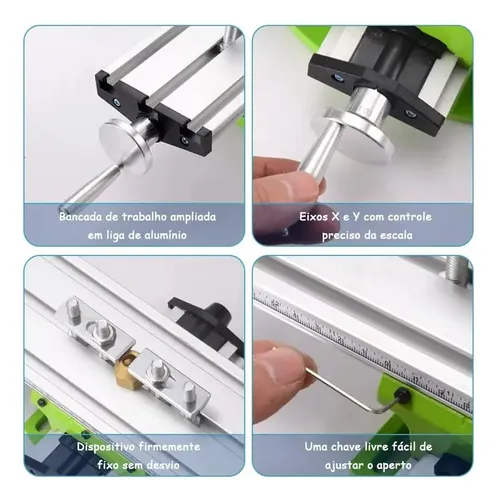 Bancada de trabalho ampliada em liga de alumínio

Eixos X e Y com controle preciso da escala

Dispositivo firmemente fixo sem desvio

Uma chave livre fácil de ajustar o aperto