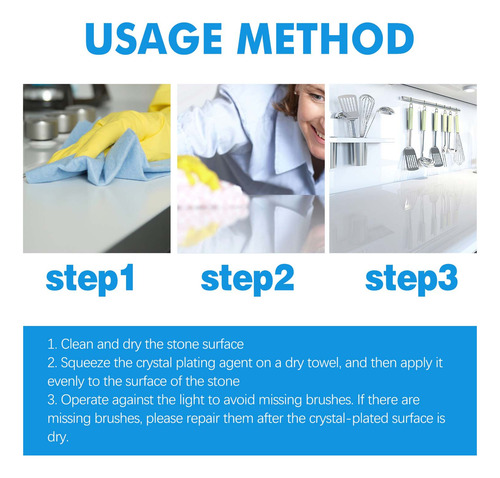 USAGE METHOD

step1

step2

step3

1. Clean and dry the stone surface
2. Squeeze the crystal plating agent on a dry towel, and then apply it evenly to the surface of the stone
3. Operate against the light to avoid missing brushes. If there are missing brushes, please repair them after the crystal-plated surface is dry.