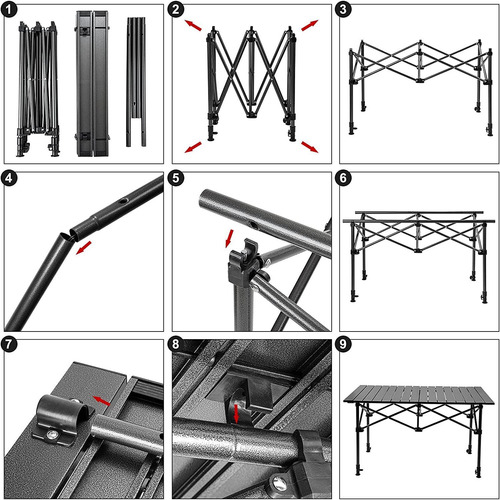 1
2
3
4
5
6
7
8
9