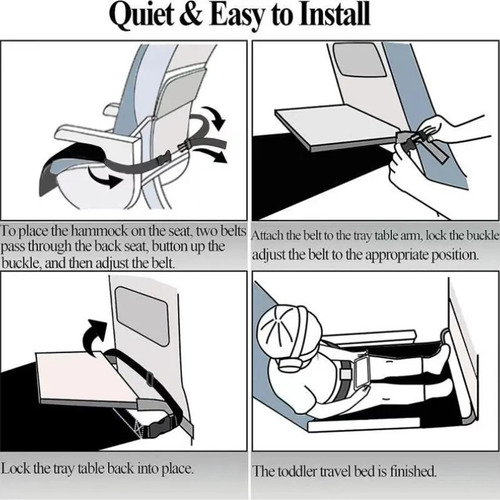 Quiet & Easy to Install

To place the hammock on the seat, two belts pass through the back seat, button up the buckle, and then adjust the belt.

Attach the belt to the tray table arm, lock the buckle adjust the belt to the appropriate position.

Lock the tray table back into place.

The toddler travel bed is finished.