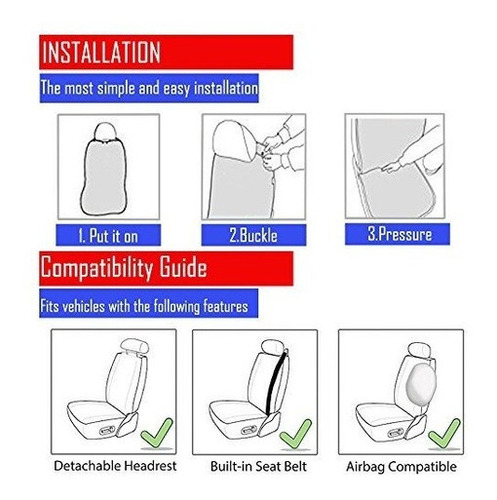 INSTALLATION

The most simple and easy installation

1. Put it on

2.Buckle

3.Pressure

Compatibility Guide

Fits vehicles with the following features

Detachable Headrest

Built-in Seat Belt

Airbag Compatible