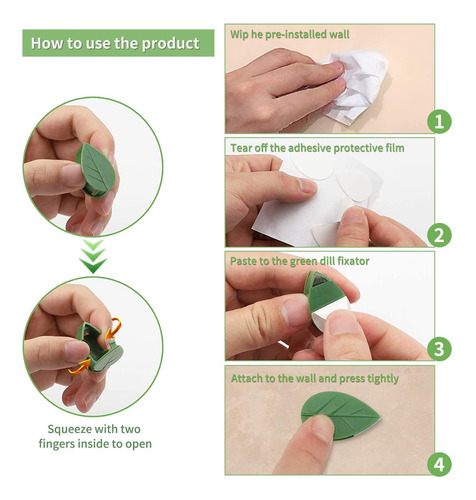 How to use the product

Squeeze with two fingers inside to open

Wip he pre-installed wall

1

Tear off the adhesive protective film

2

Paste to the green dill fixator

3

Attach to the wall and press tightly

4