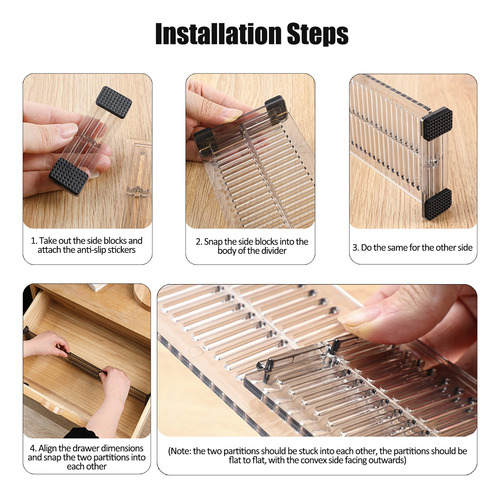 Installation Steps

1. Take out the side blocks and attach the anti-slip stickers

2. Snap the side blocks into the body of the divider

3. Do the same for the other side

4. Align the drawer dimensions and snap the two partitions into each other

(Note: the two partitions should be stuck into each other, the partitions should be flat to flat, with the convex side facing outwards)