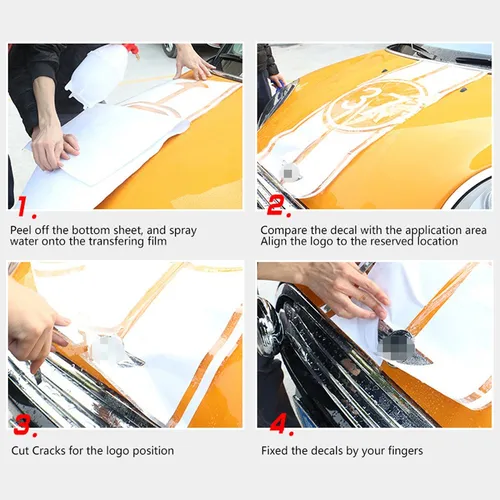 1.

Peel off the bottom sheet, and spray water onto the transfering film

2.

Compare the decal with the application area
Align the logo to the reserved location

3.

Cut Cracks for the logo position

4.

Fixed the decals by your fingers