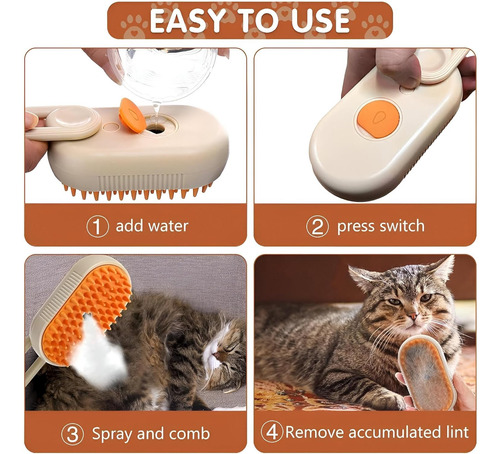 EASY TO USE

① add water

② press switch

③ Spray and comb

④ Remove accumulated lint