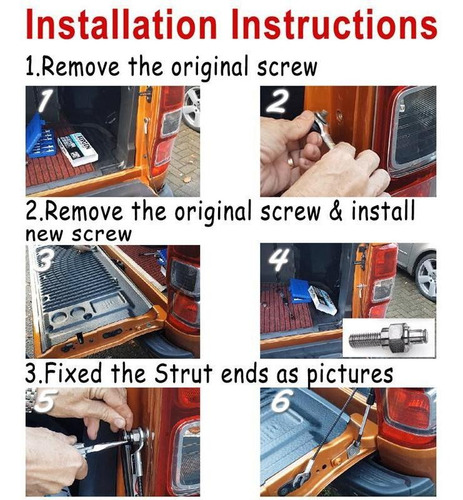 Installation Instructions

1.Remove the original screw

1

2

2.Remove the original screw & install new screw

3

4

3.Fixed the Strut ends as pictures

5

6